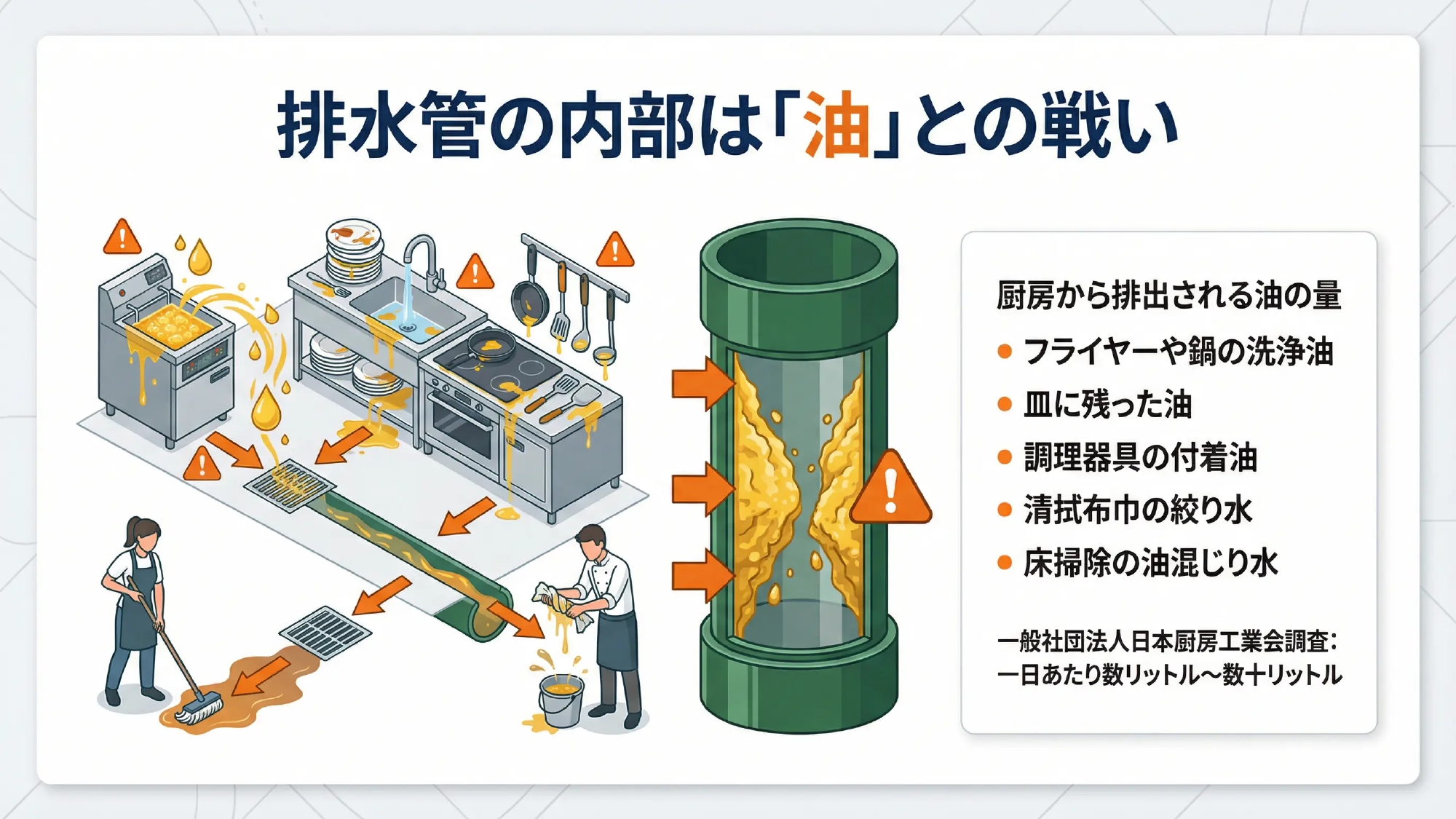 排水管の内部は「油」との戦い

厨房から排出される油の量

• フライヤーや鍋の洗浄油
• 皿に残った油
• 調理器具の付着油
• 清拭布巾の絞り水
• 床掃除の油混じり水

一般社団法人日本厨房工業会調査:
一日あたり数リットル〜数十リットル