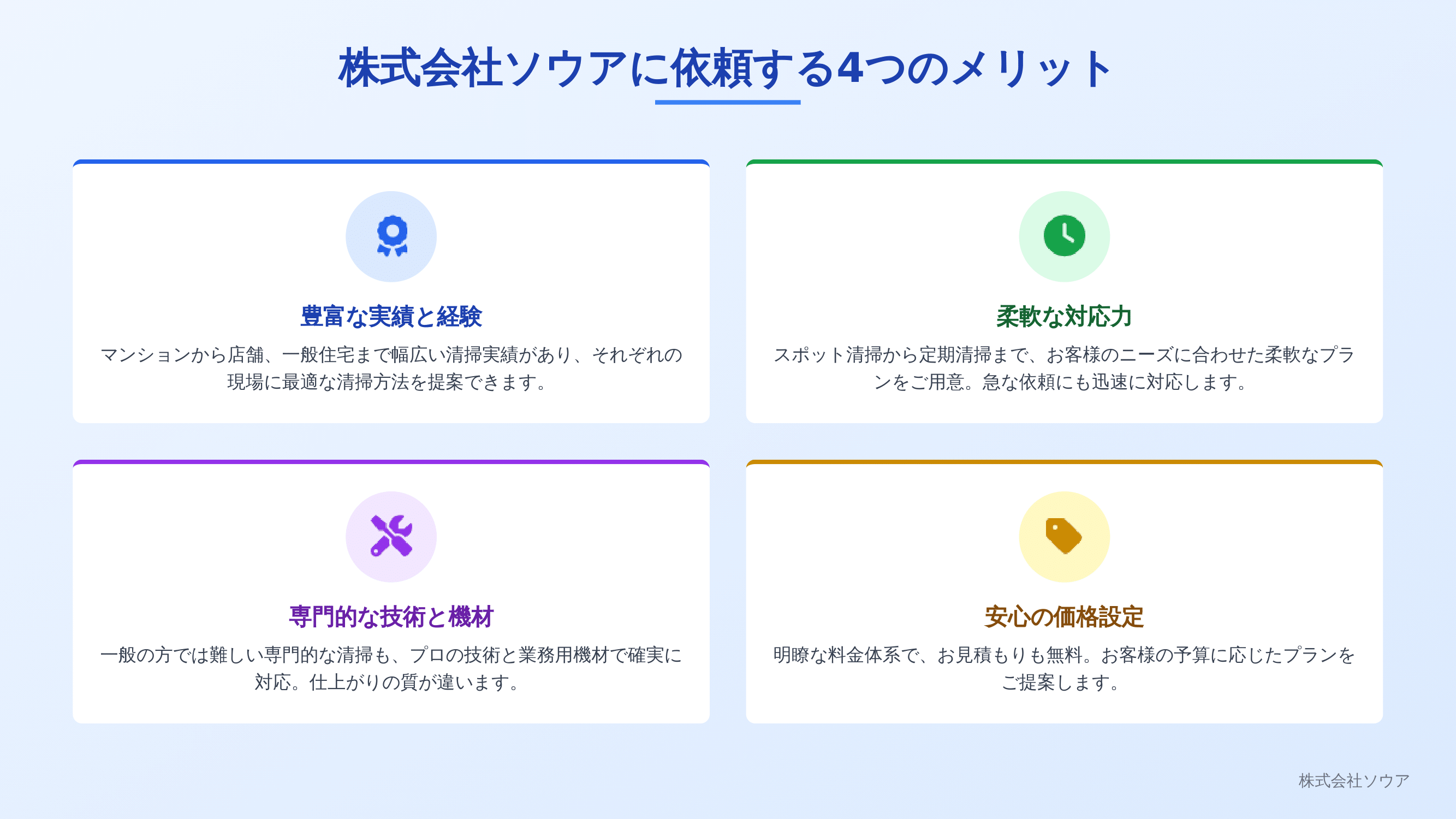 株式会社ソウアに依頼する4つのメリット

豊富な実績と経験

マンションから店舗、一般住宅まで幅広い清掃実績があり、それぞれの現場に最適な清掃方法を提案できます。

柔軟な対応力

スポット清掃から定期清掃まで、お客様のニーズに合わせた柔軟なプランをご用意。急な依頼にも迅速に対応します。

専門的な技術と機材

一般の方では難しい専門的な清掃も、プロの技術と業務用機材で確実に対応。仕上がりの質が違います。

安心の価格設定

明瞭な料金体系で、お見積もりも無料。お客様の予算に応じたプランをご提案します。

株式会社ソウア