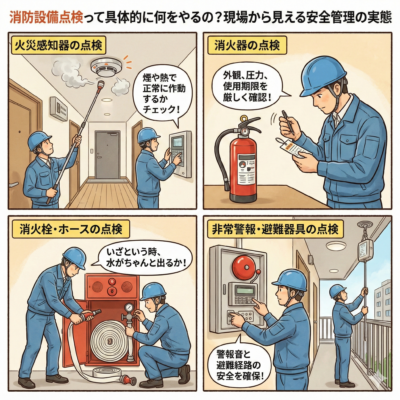 消防設備点検って具体的に何をやるの？現場から見える安全管理の実態

火災感知器の点検

煙や熱で正常に作動するかチェック！

消火器の点検

外観、圧力、使用期限を厳しく確認！

消火栓・ホースの点検

いざという時、水がちゃんと出るか！

非常警報・避難器具の点検

警報音と避難経路の安全を確保！