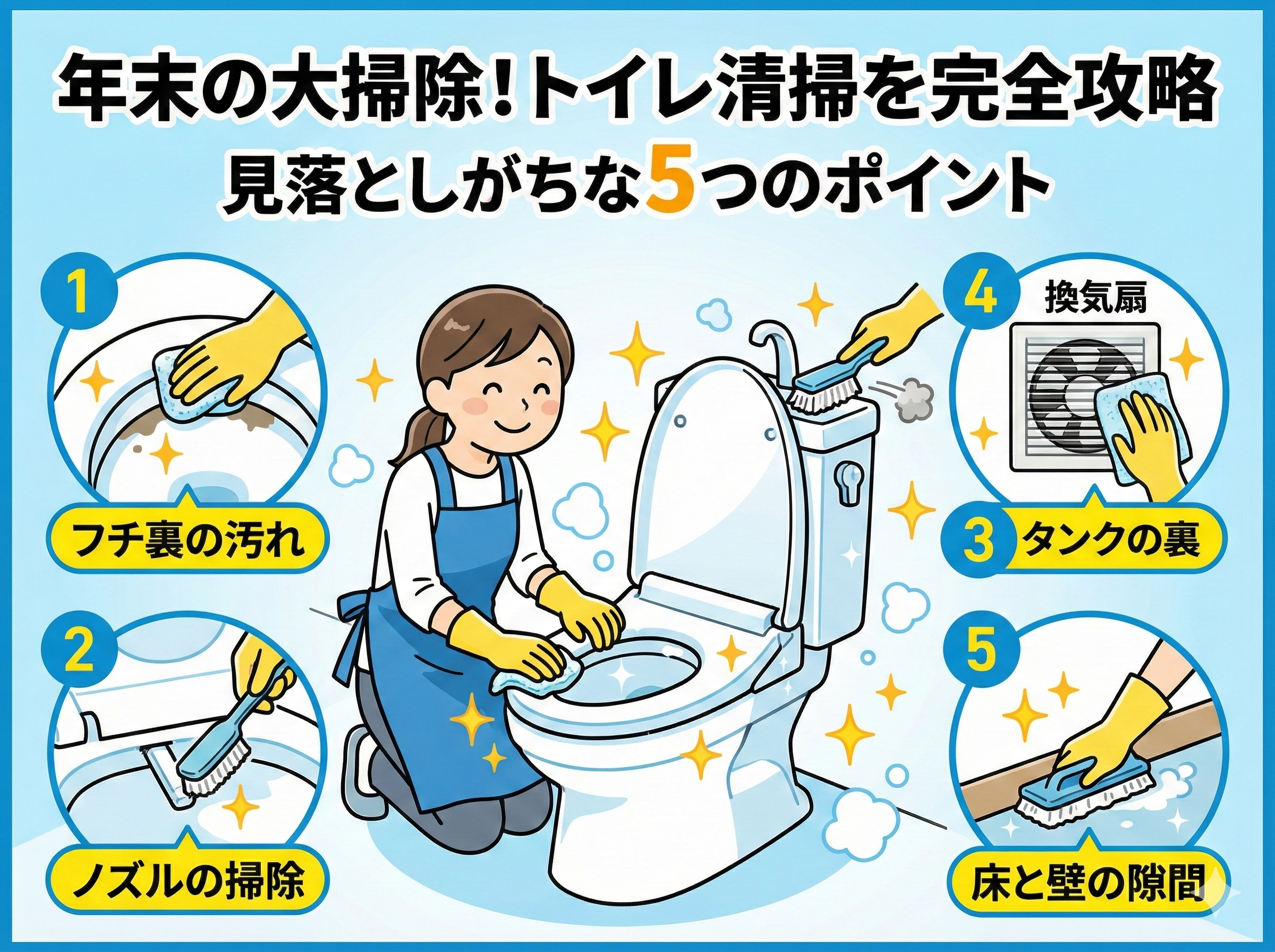 年末の大掃除！トイレ清掃を完全攻略
見落としがちな5つのポイント

1
フチ裏の汚れ

2
ノズルの掃除

4
換気扇

3
タンクの裏

5
床と壁の隙間